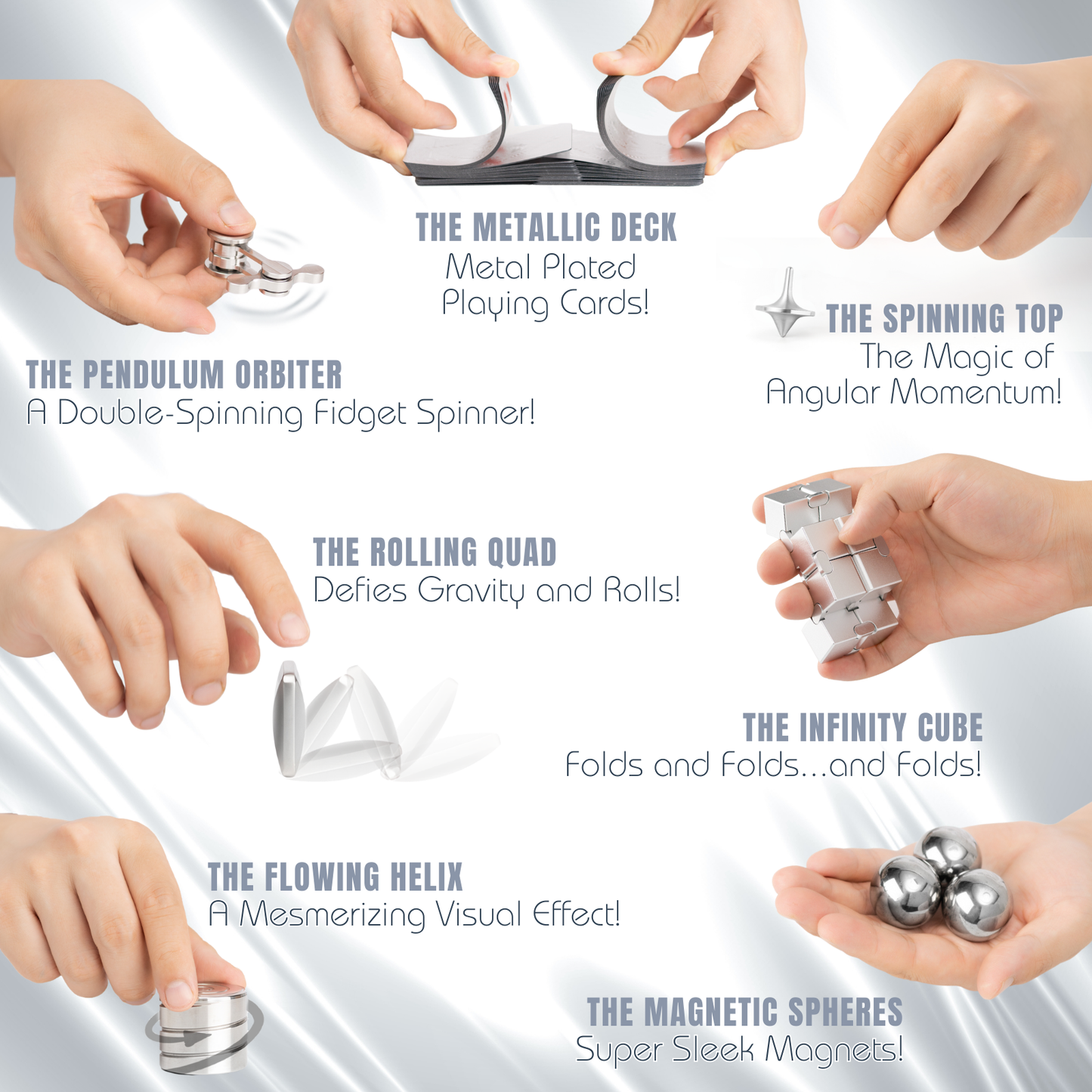 THE METALLIC DECK
Metal Plated Playing Cards!

THE SPINNING TOP
The Magic of Angular Momentum!

THE PENDULUM ORBITER
A Double-Spinning Fidget Spinner!

THE ROLLING QUAD
Defies Gravity and Rolls!

THE INFINITY CUBE
Folds and Folds...and Folds!

THE FLOWING HELIX
A Mesmerizing Visual Effect!

THE MAGNETIC SPHERES
Super Sleek Magnets!